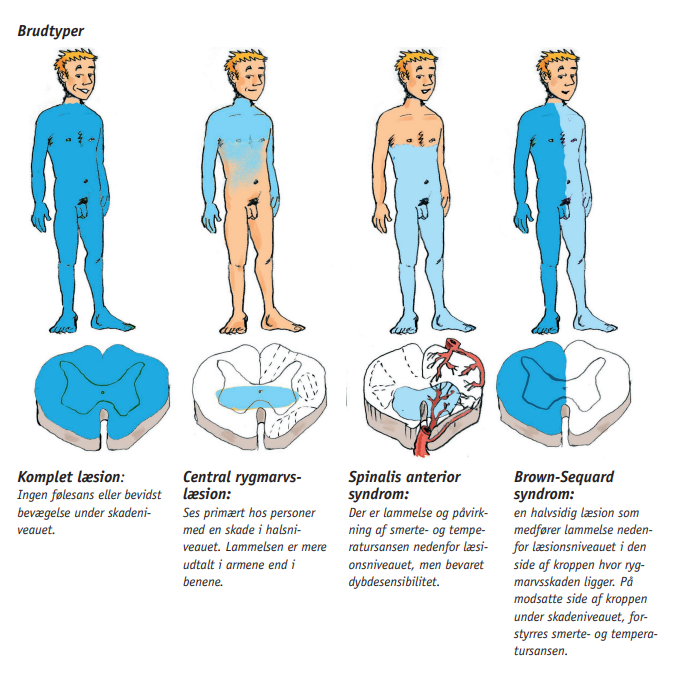 Brudtyper

Komplet læsion:
Ingen følesans eller bevidst bevægelse under skadeniveauet.

Central rygmarvslæsion:
Ses primært hos personer med en skade i halsniveauet. Lammelsen er mere udtalt i armene end i benene.

Spinalis anterior syndrom:
Der er lammelse og påvirkning af smerte- og temperatursansen nedenfor læsionsniveauet, men bevaret dybdesensibilitet.

Brown-Sequard syndrom:
en halvsidig læsion som medfører lammelse nedenfor læsionsniveauet i den side af kroppen hvor rygmarvsskaden ligger. På modsatte side af kroppen under skadeniveauet, forstyrres smerte- og temperatursansen.